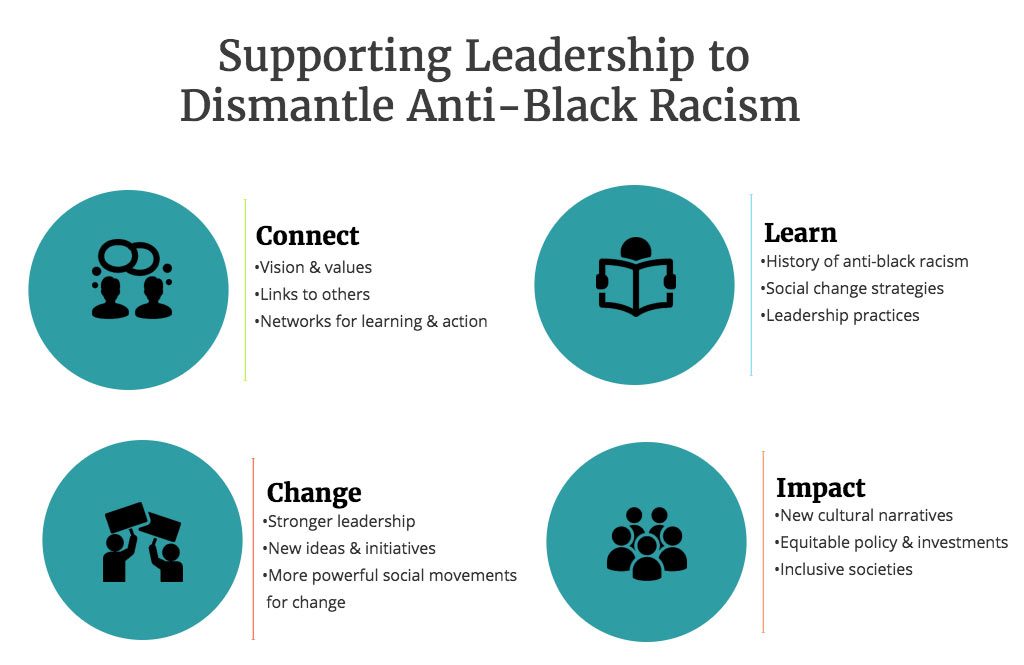 Supporting Leadership to Dismantle Anti-Black Racism

Connect
•Vision & values
•Links to others
•Networks for learning & action

Learn
•History of anti-black racism
•Social change strategies
•Leadership practices

Change
•Stronger leadership
•New ideas & initiatives
•More powerful social movements for change

Impact
•New cultural narratives
•Equitable policy & investments
•Inclusive societies